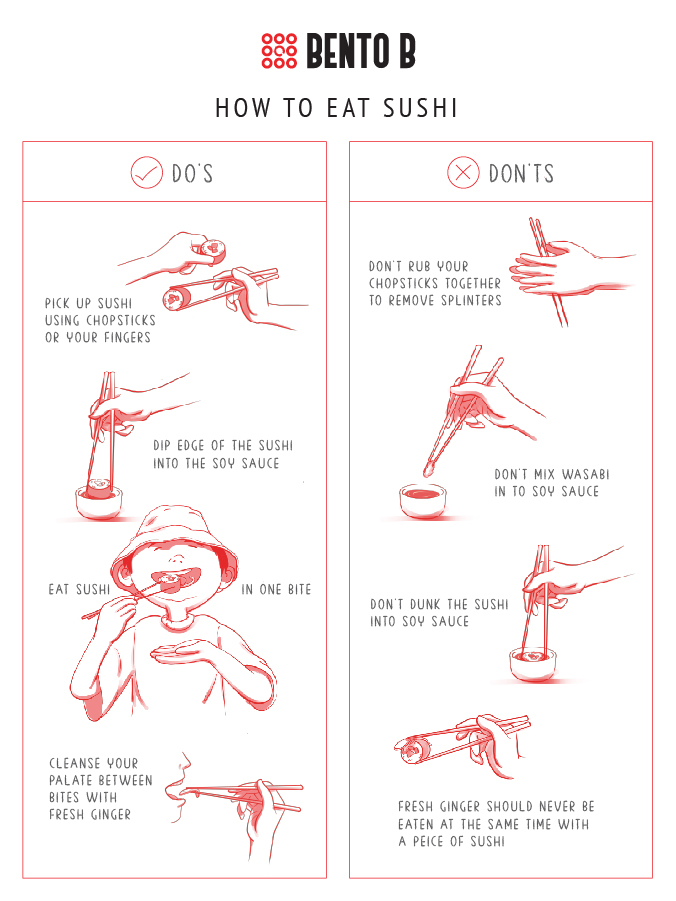 BENTO B

HOW TO EAT SUSHI

DO'S

PICK UP SUSHI USING CHOPSTICKS OR YOUR FINGERS

DIP EDGE OF THE SUSHI INTO THE SOY SAUCE

EAT SUSHI IN ONE BITE

CLEANSE YOUR PALATE BETWEEN BITES WITH FRESH GINGER

DON'TS

DON'T RUB YOUR CHOPSTICKS TOGETHER TO REMOVE SPLINTERS

DON'T MIX WASABI IN TO SOY SAUCE

DON'T DUNK THE SUSHI INTO SOY SAUCE

FRESH GINGER SHOULD NEVER BE EATEN AT THE SAME TIME WITH A PEICE OF SUSHI